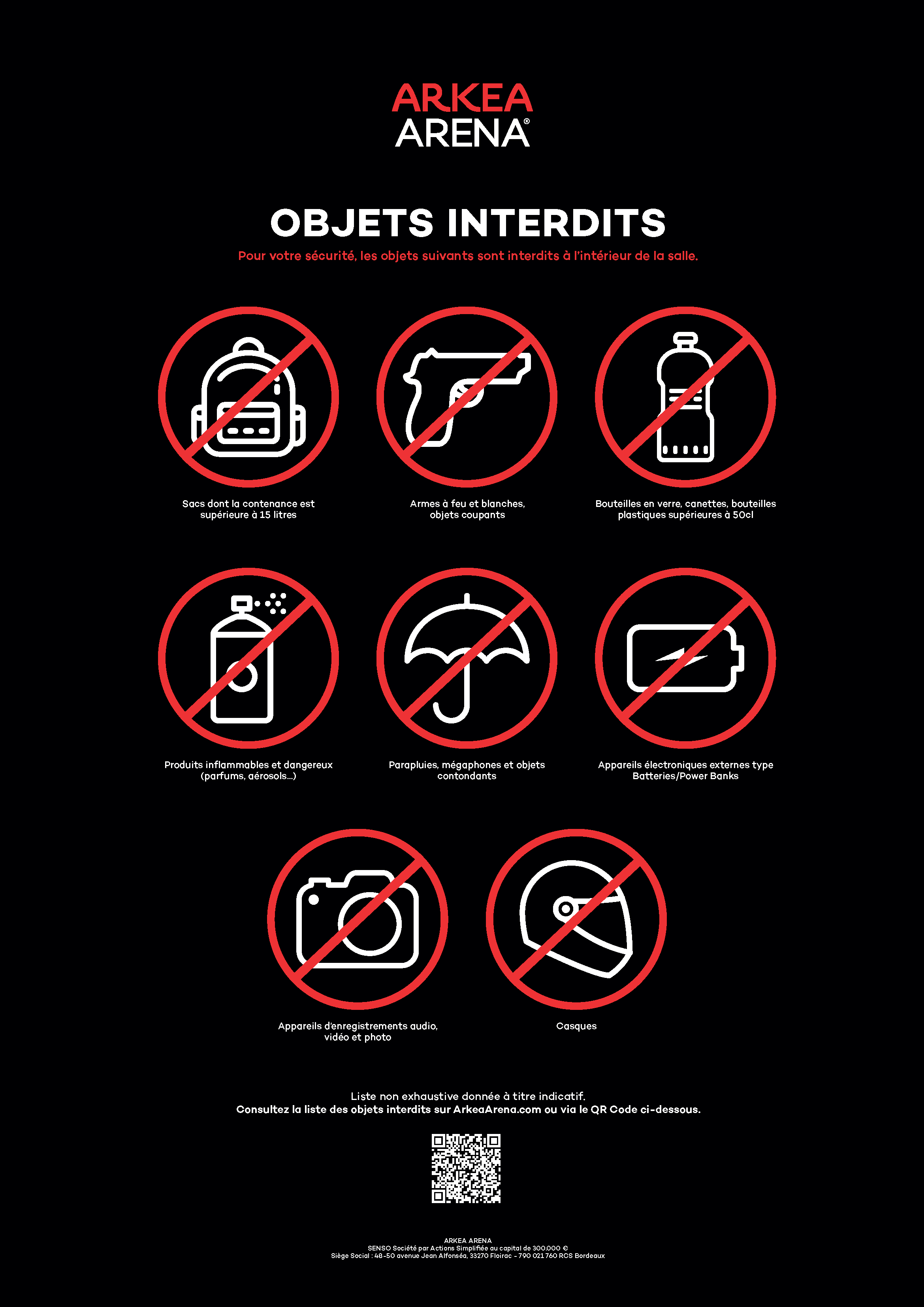 ARKEA
ARENA®

OBJETS INTERDITS

Pour votre sécurité, les objets suivants sont interdits à l'intérieur de la salle.

Sacs dont la contenance est supérieure à 15 litres

Armes à feu et blanches, objets coupants

Bouteilles en verre, canettes, bouteilles plastiques supérieures à 50cl

Produits inflammables et dangereux (parfums, aérosols...)

Parapluies, mégaphones et objets contondants

Appareils électroniques externes type Batteries/Power Banks

Appareils d'enregistrements audio, vidéo et photo

Casques

Liste non exhaustive donnée à titre indicatif.
Consultez la liste des objets interdits sur ArkeaArena.com ou via le QR Code ci-dessous.

ARKEA ARENA
SENSO Société par Actions Simplifiée au capital de 300.000 €
Siège Social : 48-50 avenue Jean Alfonséa, 33270 Floirac - 790 021 760 RCS Bordeaux